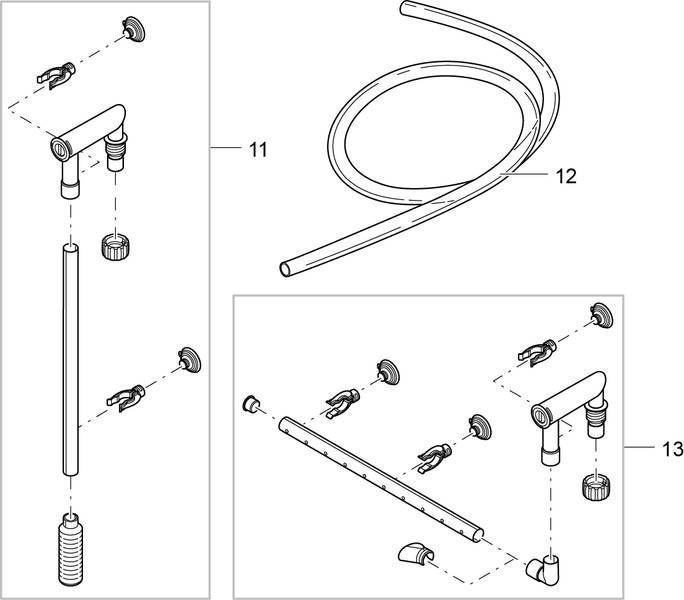 11

12

13